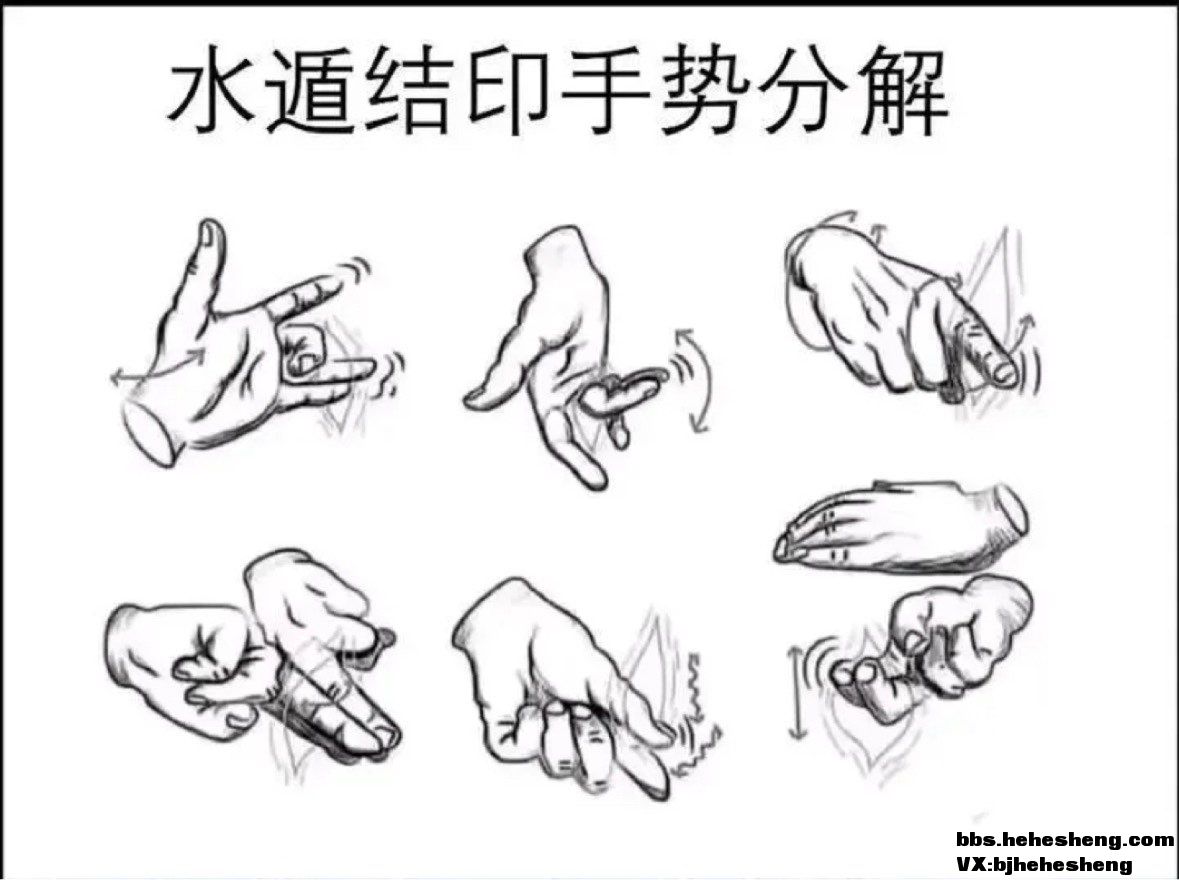 水遁结印手势分解

bbs.hehesheng.com
VX:bjhehesheng