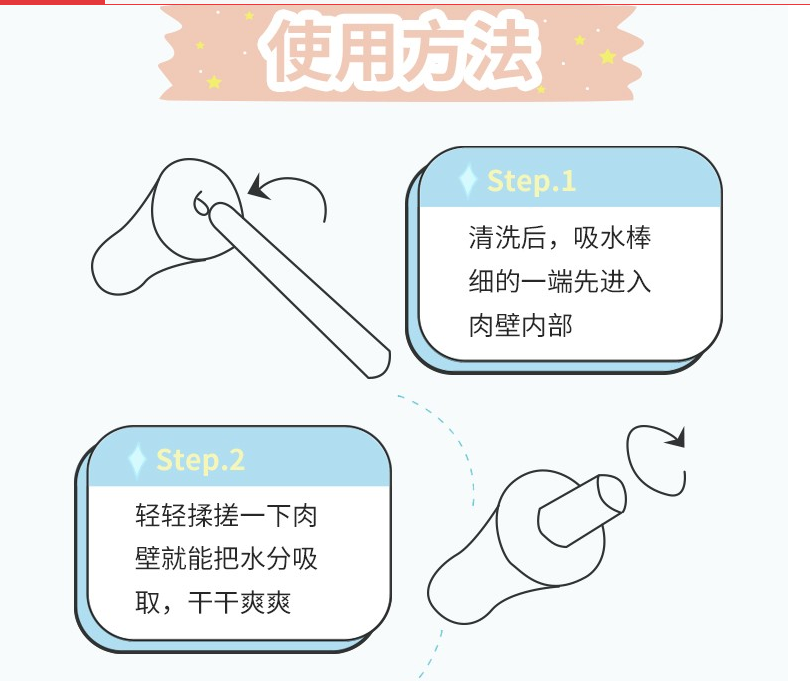 使用方法

Step.1

清洗后，吸水棒细的一端先进入肉壁内部

Step.2

轻轻揉搓一下肉壁就能把水分吸取，干干爽爽