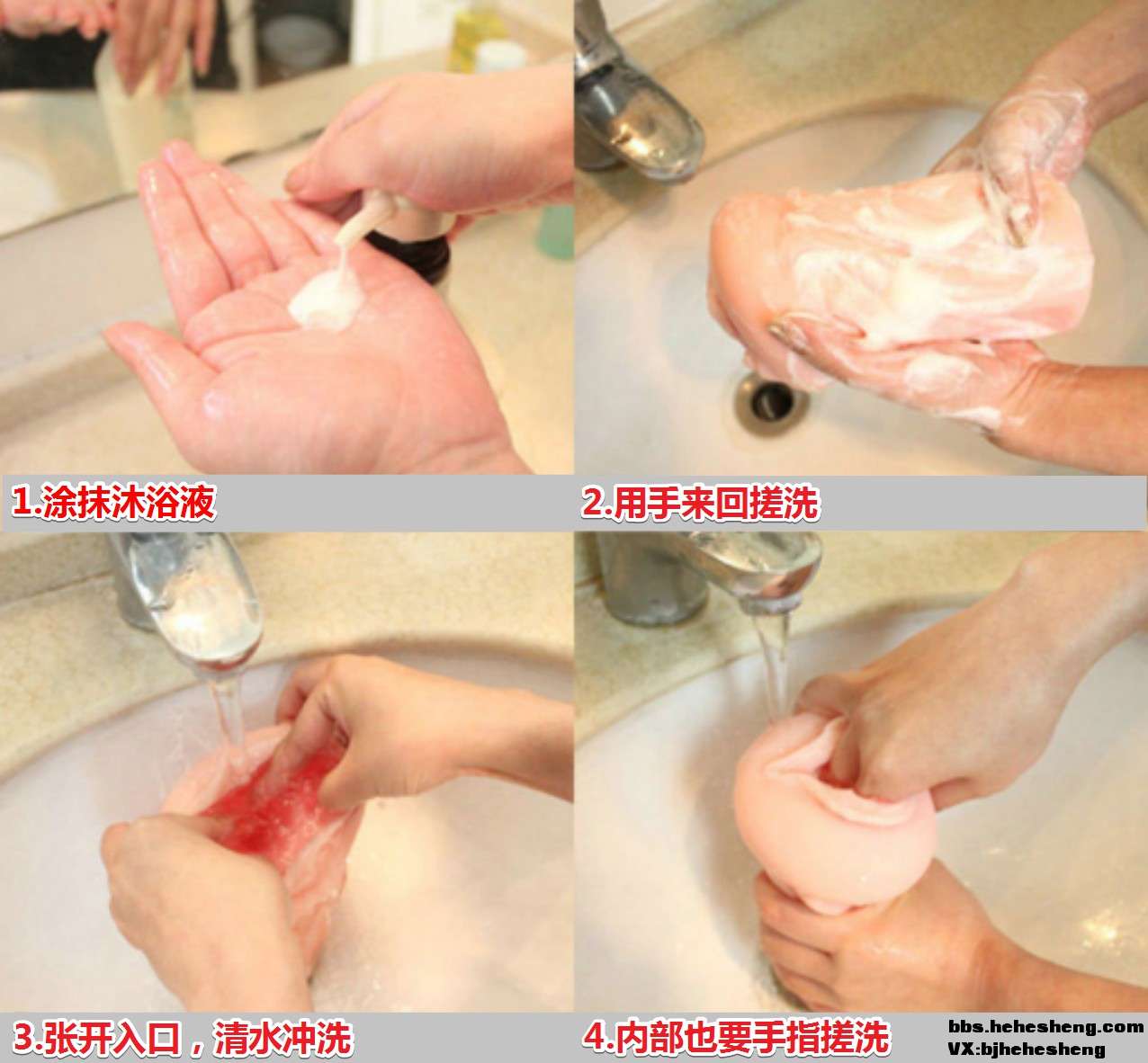 1.涂抹沐浴液

2.用手来回搓洗

3.张开入口，清水冲洗

4.内部也要手指搓洗

bbs.hehesheng.com
VX:bjhehesheng